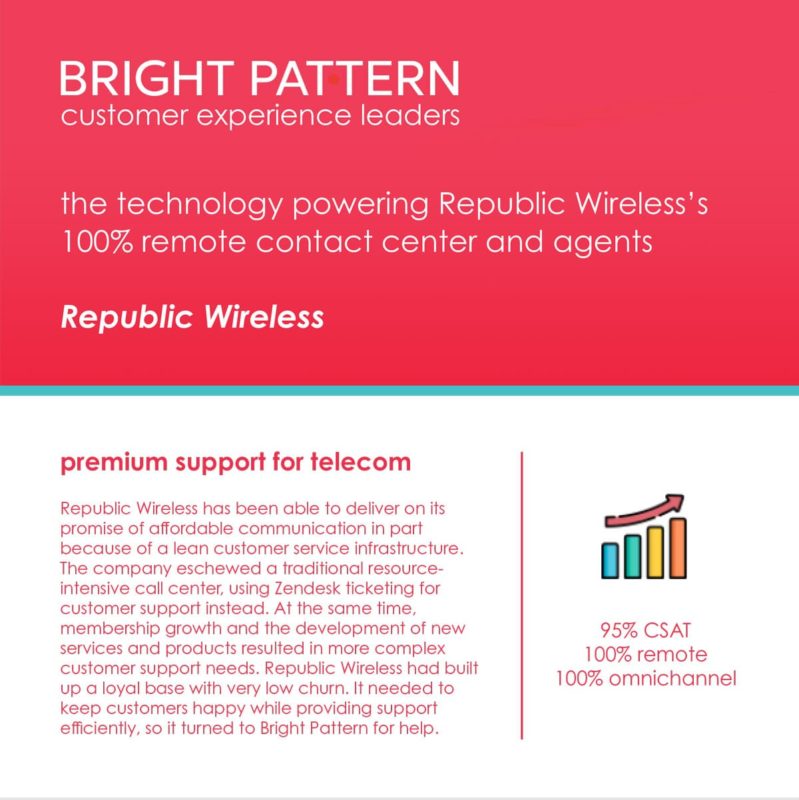 BRIGHT PATTERN
customer experience leaders

the technology powering Republic Wireless's 100% remote contact center and agents

Republic Wireless

premium support for telecom

Republic Wireless has been able to deliver on its promise of affordable communication in part because of a lean customer service infrastructure. The company eschewed a traditional resource-intensive call center, using Zendesk ticketing for customer support instead. At the same time, membership growth and the development of new services and products resulted in more complex customer support needs. Republic Wireless had built up a loyal base with very low churn. It needed to keep customers happy while providing support efficiently, so it turned to Bright Pattern for help.

95% CSAT
100% remote
100% omnichannel