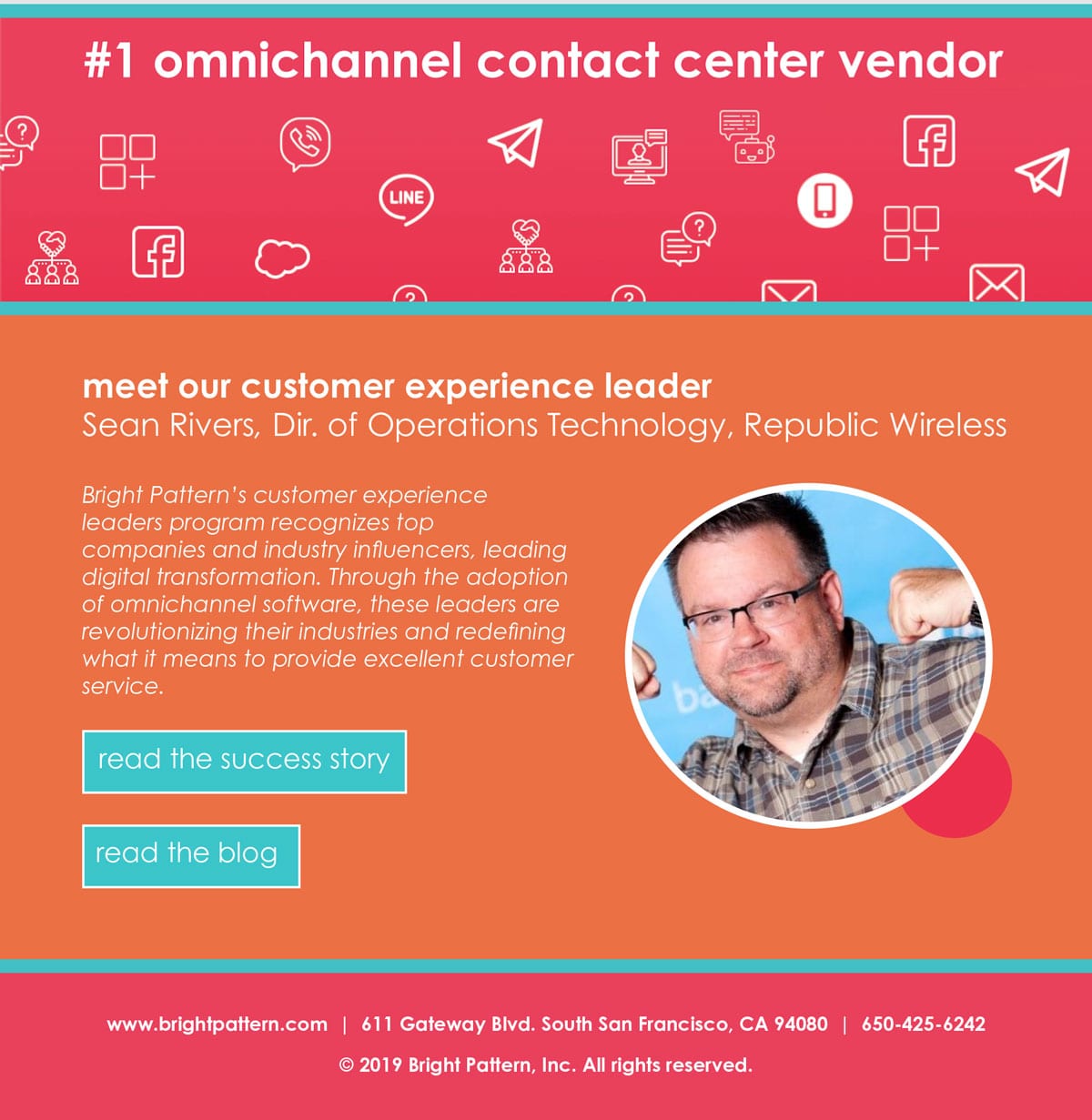 #1 omnichannel contact center vendor

LINE

meet our customer experience leader
Sean Rivers, Dir. of Operations Technology, Republic Wireless

Bright Pattern's customer experience leaders program recognizes top companies and industry influencers, leading digital transformation. Through the adoption of omnichannel software, these leaders are revolutionizing their industries and redefining what it means to provide excellent customer service.

read the success story

read the blog

www.brightpattern.com | 611 Gateway Blvd. South San Francisco, CA 94080 | 650-425-6242

© 2019 Bright Pattern, Inc. All rights reserved.